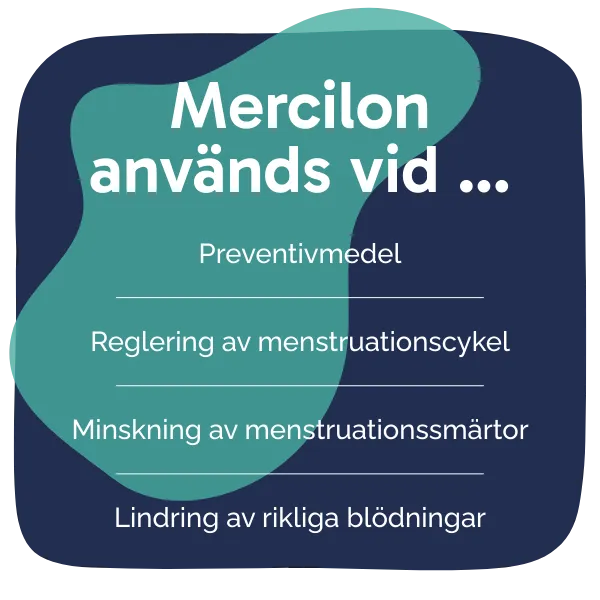 Mercilon används vid ...

Preventivmedel

Reglering av menstruationscykel

Minskning av menstruationssmärtor

Lindring av rikliga blödningar